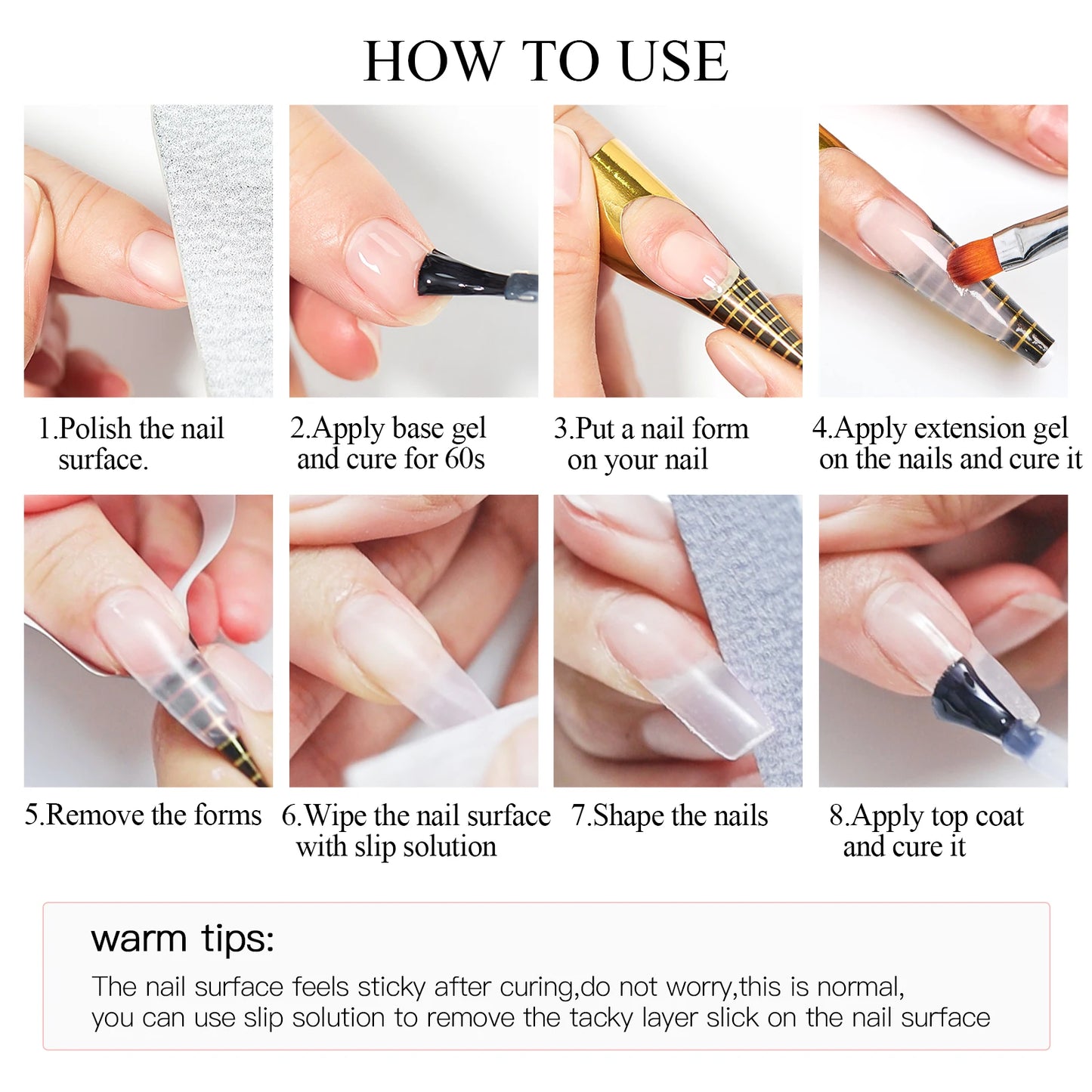 HOW TO USE

1.Polish the nail surface.

2.Apply base gel and cure for 60s

3.Put a nail form on your nail

4.Apply extension gel on the nails and cure it

5.Remove the forms

6.Wipe the nail surface with slip solution

7.Shape the nails

8.Apply top coat and cure it

warm tips:

The nail surface feels sticky after curing,do not worry,this is normal, you can use slip solution to remove the tacky layer slick on the nail surface